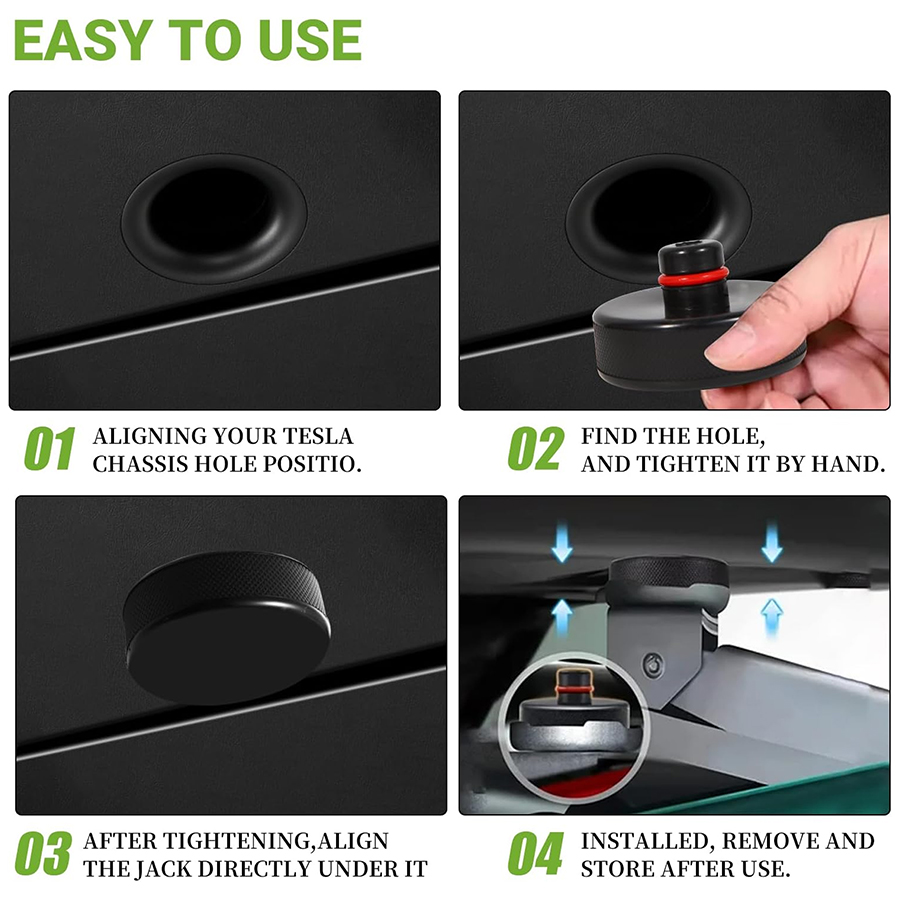 EASY TO USE

01 ALIGNING YOUR TESLA CHASSIS HOLE POSITIO.

02 FIND THE HOLE, AND TIGHTEN IT BY HAND.

03 AFTER TIGHTENING,ALIGN THE JACK DIRECTLY UNDER IT

04 INSTALLED, REMOVE AND STORE AFTER USE.